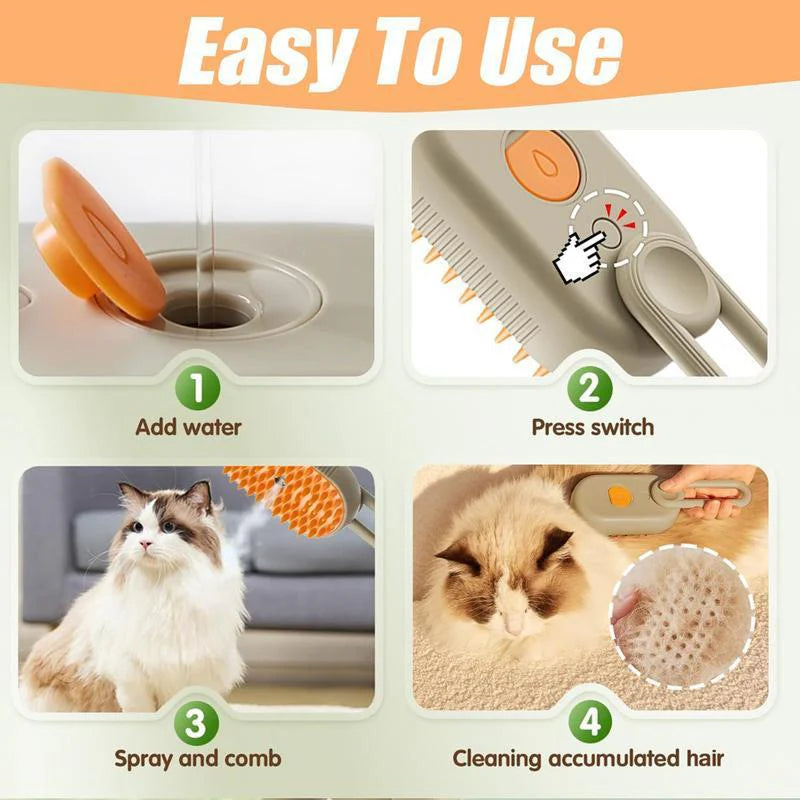 Easy To Use

1
Add water

2
Press switch

3
Spray and comb

4
Cleaning accumulated hair