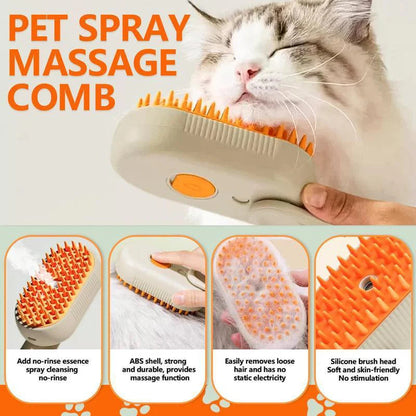 PET SPRAY MASSAGE COMB

Add no-rinse essence spray cleansing no-rinse

ABS shell, strong and durable, provides massage function

Easily removes loose hair and has no static electricity

Silicone brush head Soft and skin-friendly No stimulation